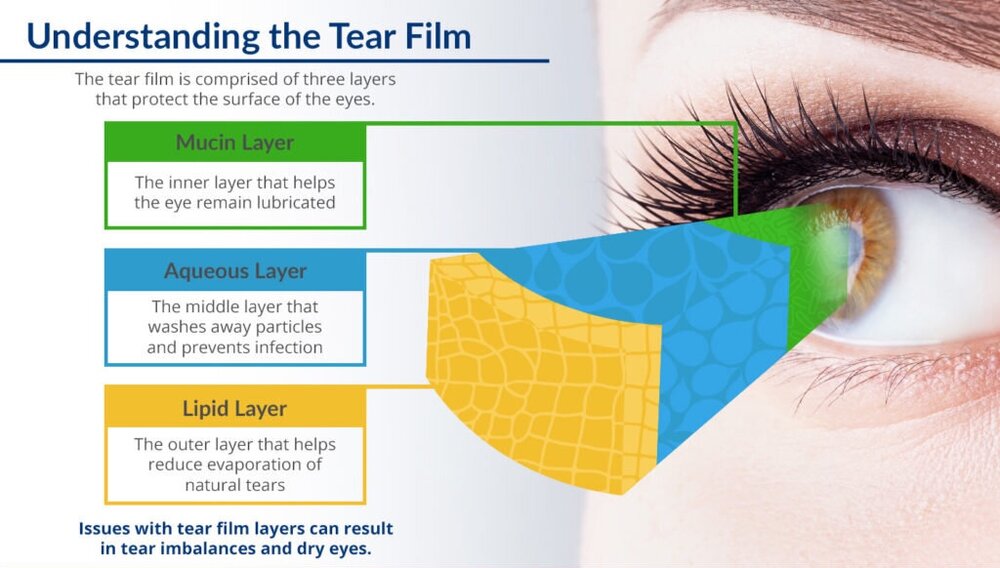 Understanding the Tear Film

The tear film is comprised of three layers that protect the surface of the eyes.

Mucin Layer

The inner layer that helps the eye remain lubricated

Aqueous Layer

The middle layer that washes away particles and prevents infection

Lipid Layer

The outer layer that helps reduce evaporation of natural tears

Issues with tear film layers can result in tear imbalances and dry eyes.